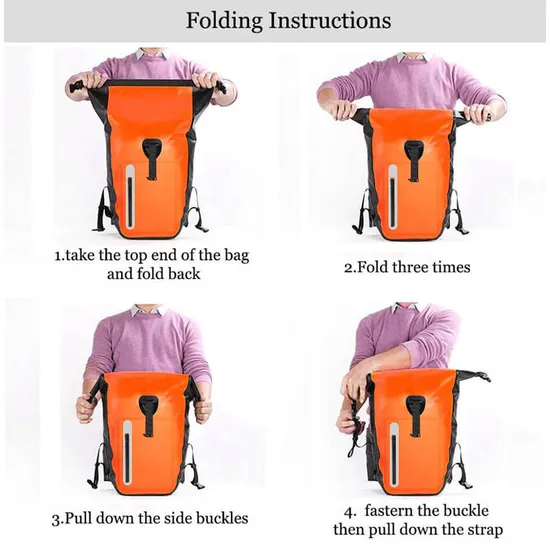 Folding Instructions

1.take the top end of the bag and fold back

2.Fold three times

3.Pull down the side buckles

4. fastern the buckle then pull down the strap