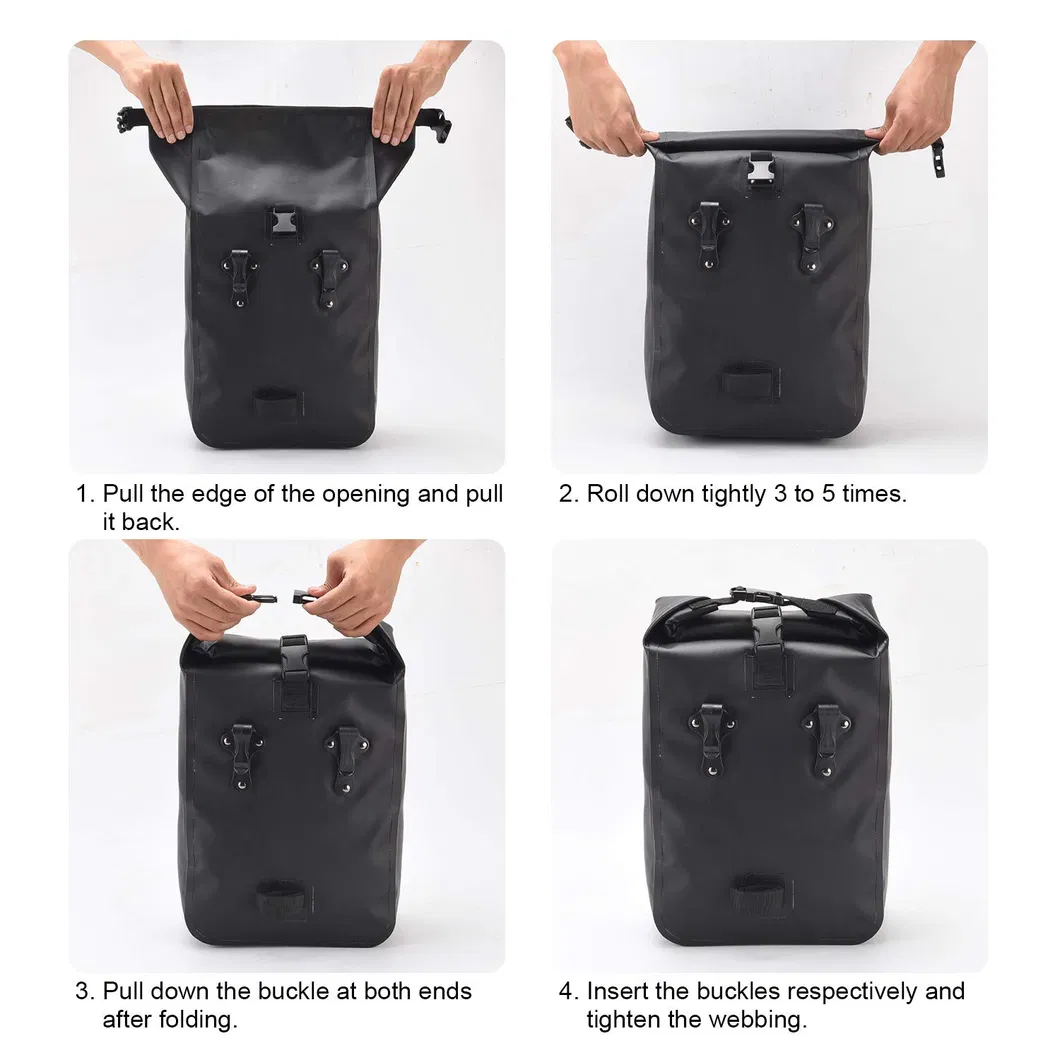 1. Pull the edge of the opening and pull it back.

2. Roll down tightly 3 to 5 times.

3. Pull down the buckle at both ends after folding.

4. Insert the buckles respectively and tighten the webbing.