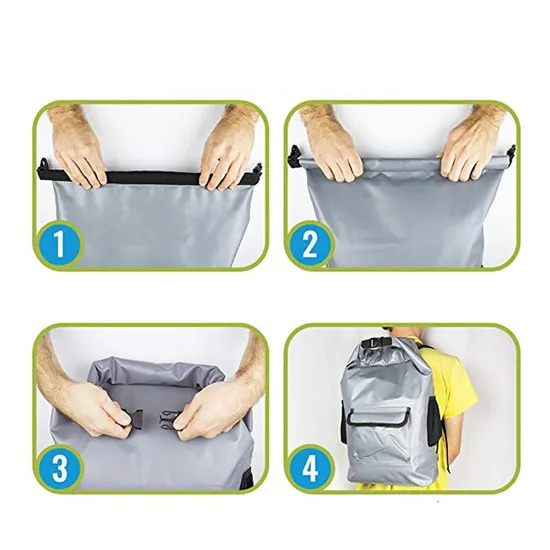 1

2

3

4