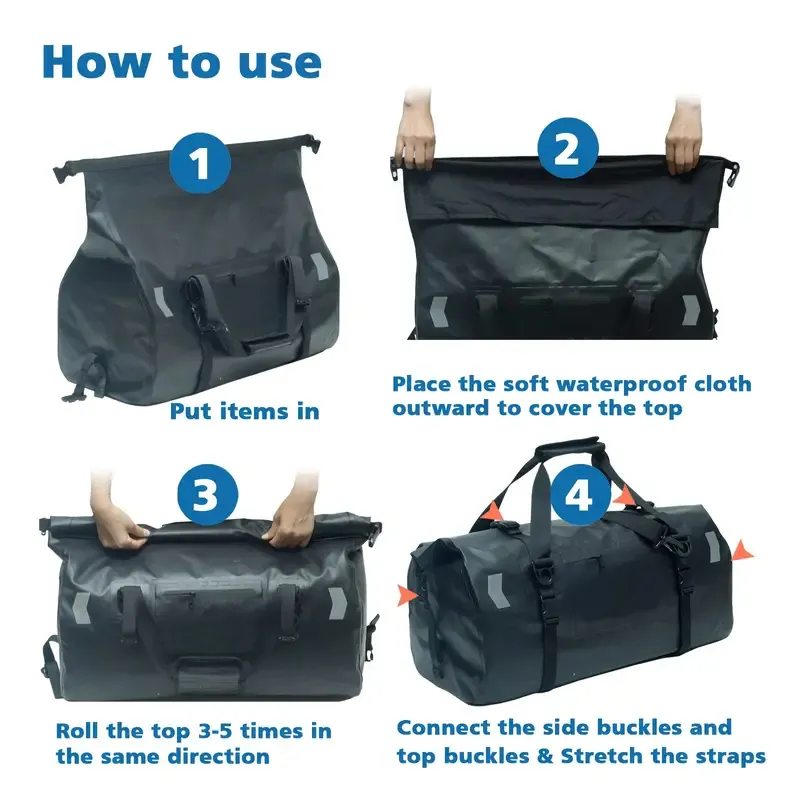 How to use

1

Put items in

2

Place the soft waterproof cloth outward to cover the top

3

Roll the top 3-5 times in the same direction

4

Connect the side buckles and top buckles & Stretch the straps