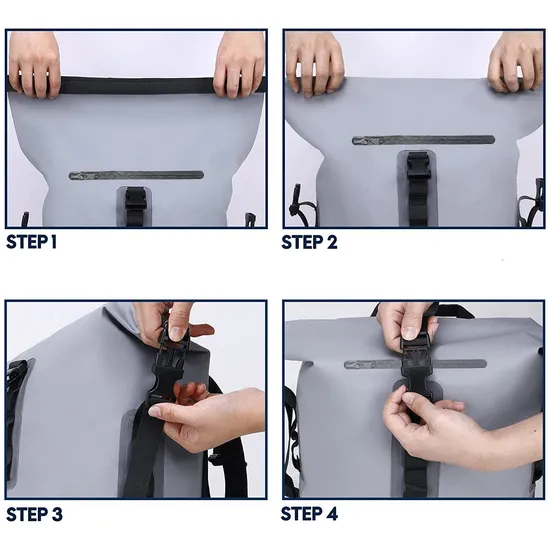 STEP 1

STEP 2

STEP 3

STEP 4